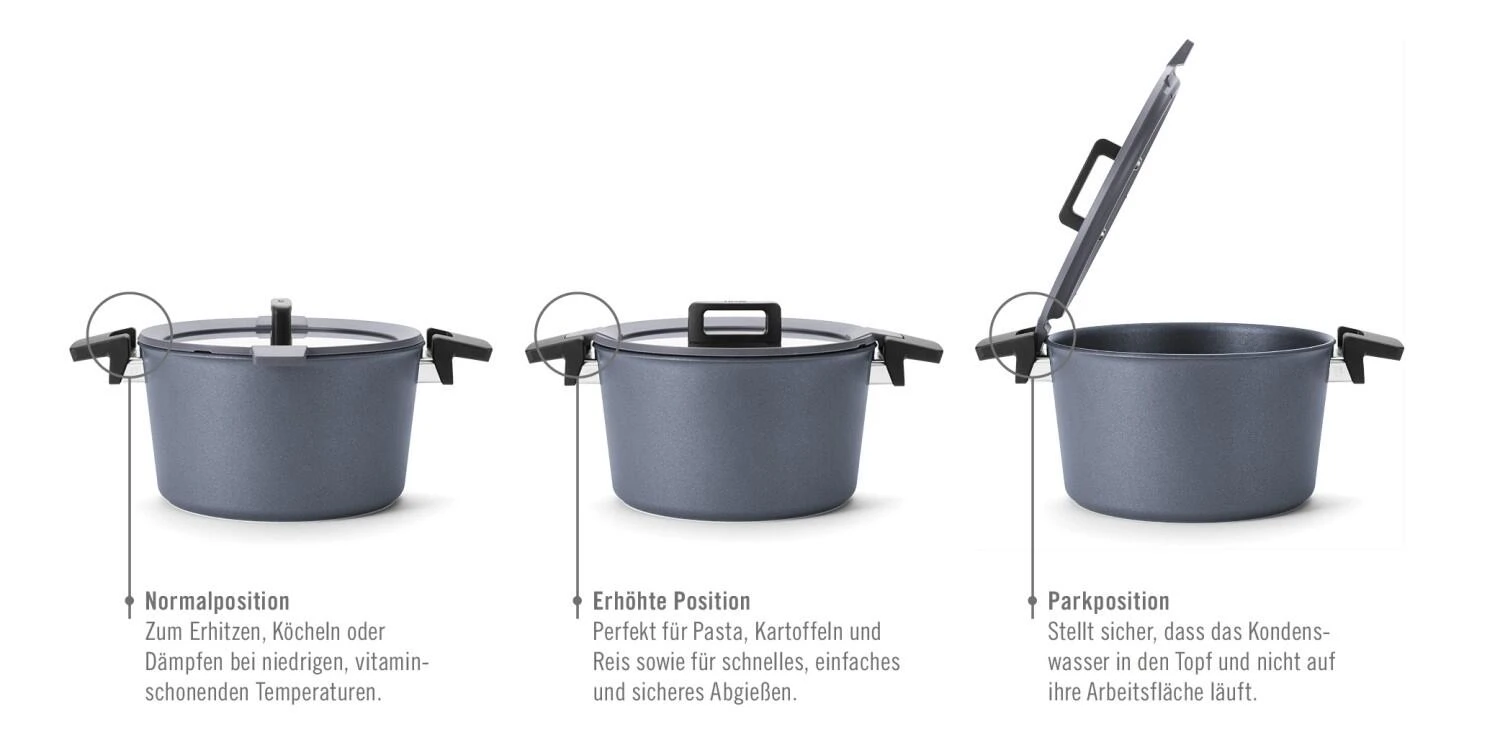 Normalposition
Zum Erhitzen, Köcheln oder Dämpfen bei niedrigen, vitaminschonenden Temperaturen.

Erhöhte Position
Perfekt für Pasta, Kartoffeln und Reis sowie für schnelles, einfaches und sicheres Abgießen.

Parkposition
Stellt sicher, dass das Kondenswasser in den Topf und nicht auf ihre Arbeitsfläche läuft.